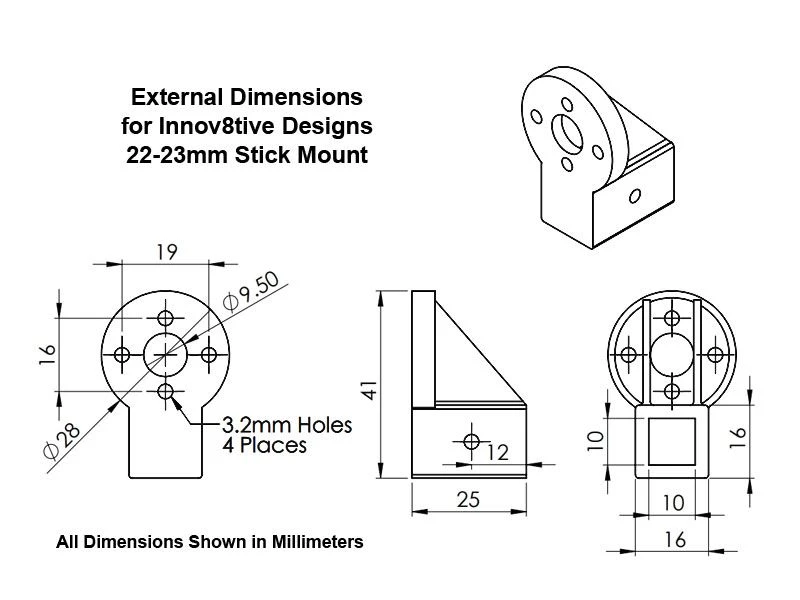 External Dimensions
for Innov8tive Designs
22-23mm Stick Mount

19

$\phi 9.50$

16

$\phi 28$

3.2mm Holes
4 Places

41

12

25

10

16

10

16

All Dimensions Shown in Millimeters